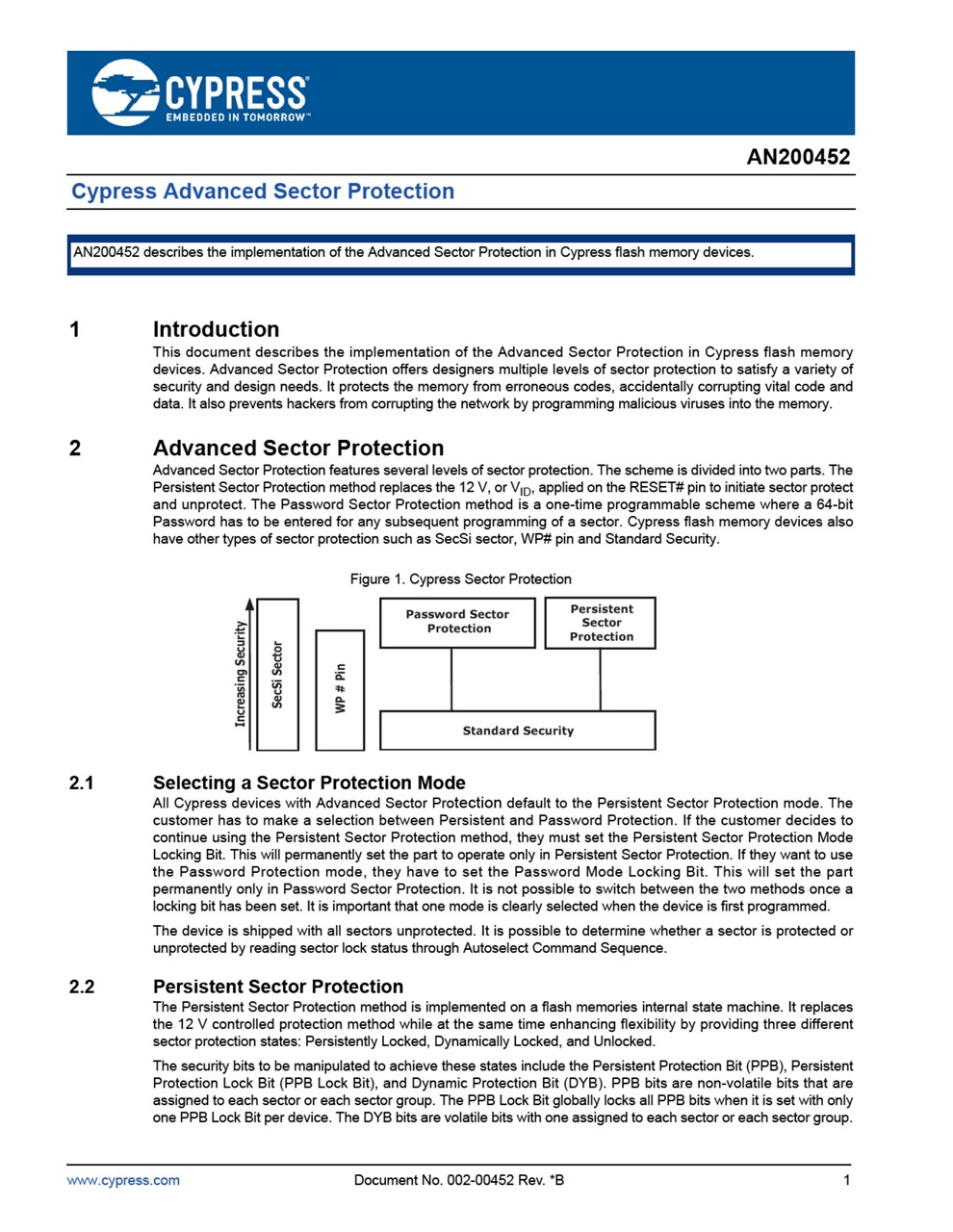 CYPRESS
EMBEDDED IN TOMORROW™

AN200452

Cypress Advanced Sector Protection

AN200452 describes the implementation of the Advanced Sector Protection in Cypress flash memory devices.

1 Introduction

This document describes the implementation of the Advanced Sector Protection in Cypress flash memory devices. Advanced Sector Protection offers designers multiple levels of sector protection to satisfy a variety of security and design needs. It protects the memory from erroneous codes, accidentally corrupting vital code and data. It also prevents hackers from corrupting the network by programming malicious viruses into the memory.

2 Advanced Sector Protection

Advanced Sector Protection features several levels of sector protection. The scheme is divided into two parts. The Persistent Sector Protection method replaces the 12 V, or $V_{ID}$, applied on the RESET# pin to initiate sector protect and unprotect. The Password Sector Protection method is a one-time programmable scheme where a 64-bit Password has to be entered for any subsequent programming of a sector. Cypress flash memory devices also have other types of sector protection such as SecSi sector, WP# pin and Standard Security.

Figure 1. Cypress Sector Protection

Increasing Security
SecSi Sector
WP # Pin
Password Sector Protection
Persistent Sector Protection
Standard Security

2.1 Selecting a Sector Protection Mode

All Cypress devices with Advanced Sector Protection default to the Persistent Sector Protection mode. The customer has to make a selection between Persistent and Password Protection. If the customer decides to continue using the Persistent Sector Protection method, they must set the Persistent Sector Protection Mode Locking Bit. This will permanently set the part to operate only in Persistent Sector Protection. If they want to use the Password Protection mode, they have to set the Password Mode Locking Bit. This will set the part permanently only in Password Sector Protection. It is not possible to switch between the two methods once a locking bit has been set. It is important that one mode is clearly selected when the device is first programmed.

The device is shipped with all sectors unprotected. It is possible to determine whether a sector is protected or unprotected by reading sector lock status through Autoselect Command Sequence.

2.2 Persistent Sector Protection

The Persistent Sector Protection method is implemented on a flash memories internal state machine. It replaces the 12 V controlled protection method while at the same time enhancing flexibility by providing three different sector protection states: Persistently Locked, Dynamically Locked, and Unlocked.

The security bits to be manipulated to achieve these states include the Persistent Protection Bit (PPB), Persistent Protection Lock Bit (PPB Lock Bit), and Dynamic Protection Bit (DYB). PPB bits are non-volatile bits that are assigned to each sector or each sector group. The PPB Lock Bit globally locks all PPB bits when it is set with only one PPB Lock Bit per device. The DYB bits are volatile bits with one assigned to each sector or each sector group.

www.cypress.com Document No. 002-00452 Rev. *B 1