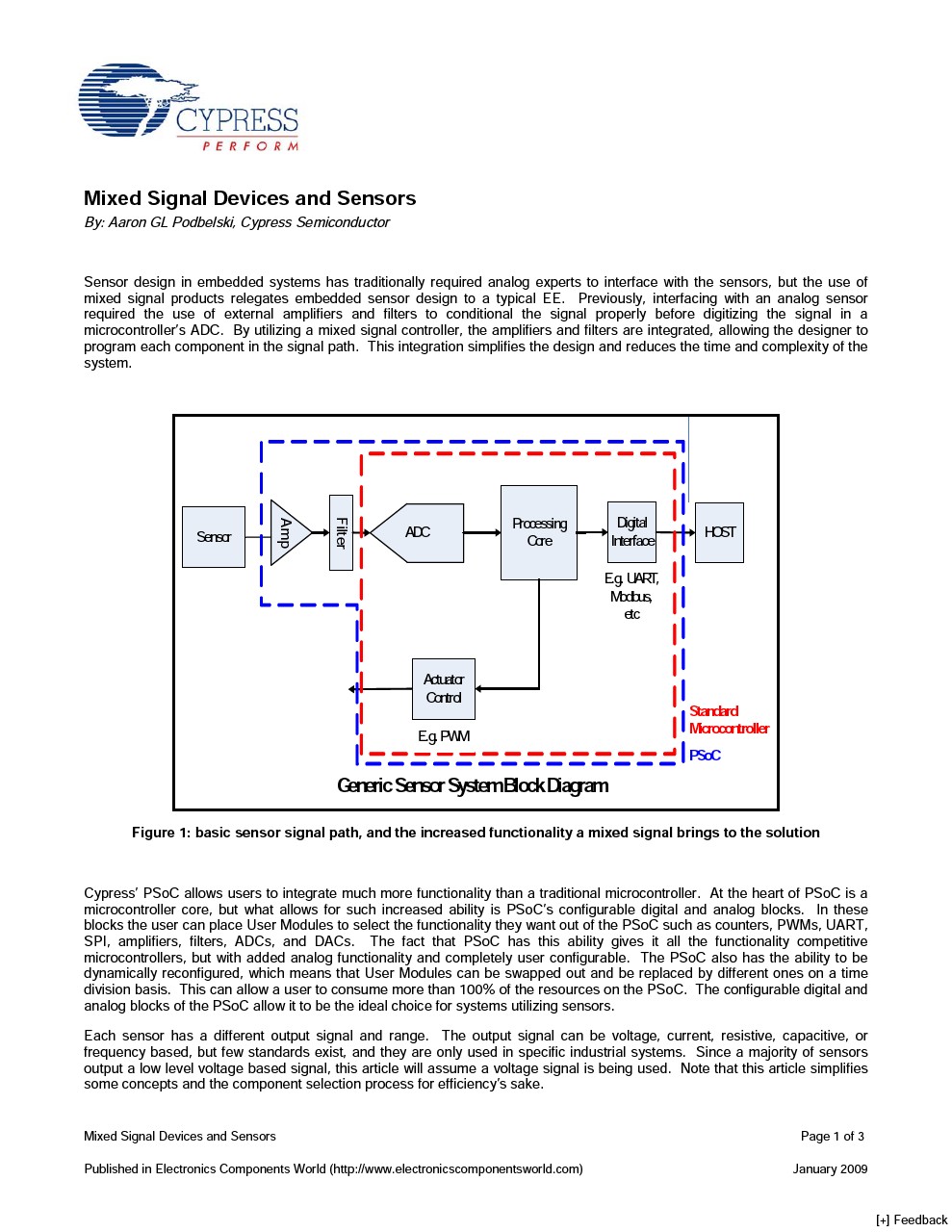 CYPRESS
PERFORM

Mixed Signal Devices and Sensors
By: Aaron GL Podbelski, Cypress Semiconductor

Sensor design in embedded systems has traditionally required analog experts to interface with the sensors, but the use of mixed signal products relegates embedded sensor design to a typical EE. Previously, interfacing with an analog sensor required the use of external amplifiers and filters to conditional the signal properly before digitizing the signal in a microcontroller's ADC. By utilizing a mixed signal controller, the amplifiers and filters are integrated, allowing the designer to program each component in the signal path. This integration simplifies the design and reduces the time and complexity of the system.

Sensor
Amp
Filter
ADC
Processing Core
Digital Interface
HOST
E.g. UART, Modbus, etc
Actuator Control
E.g. PWM
Standard Microcontroller
PSoC
Generic Sensor System Block Diagram

Figure 1: basic sensor signal path, and the increased functionality a mixed signal brings to the solution

Cypress' PSoC allows users to integrate much more functionality than a traditional microcontroller. At the heart of PSoC is a microcontroller core, but what allows for such increased ability is PSoC's configurable digital and analog blocks. In these blocks the user can place User Modules to select the functionality they want out of the PSoC such as counters, PWMs, UART, SPI, amplifiers, filters, ADCs, and DACs. The fact that PSoC has this ability gives it all the functionality competitive microcontrollers, but with added analog functionality and completely user configurable. The PSoC also has the ability to be dynamically reconfigured, which means that User Modules can be swapped out and be replaced by different ones on a time division basis. This can allow a user to consume more than 100% of the resources on the PSoC. The configurable digital and analog blocks of the PSoC allow it to be the ideal choice for systems utilizing sensors.

Each sensor has a different output signal and range. The output signal can be voltage, current, resistive, capacitive, or frequency based, but few standards exist, and they are only used in specific industrial systems. Since a majority of sensors output a low level voltage based signal, this article will assume a voltage signal is being used. Note that this article simplifies some concepts and the component selection process for efficiency's sake.

Mixed Signal Devices and Sensors
Page 1 of 3

Published in Electronics Components World (http://www.electronicscomponentsworld.com)
January 2009

[+] Feedback